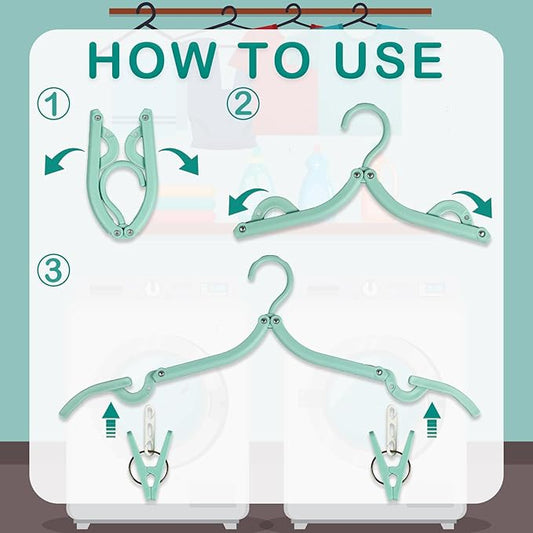 HOW TO USE

①

②

③