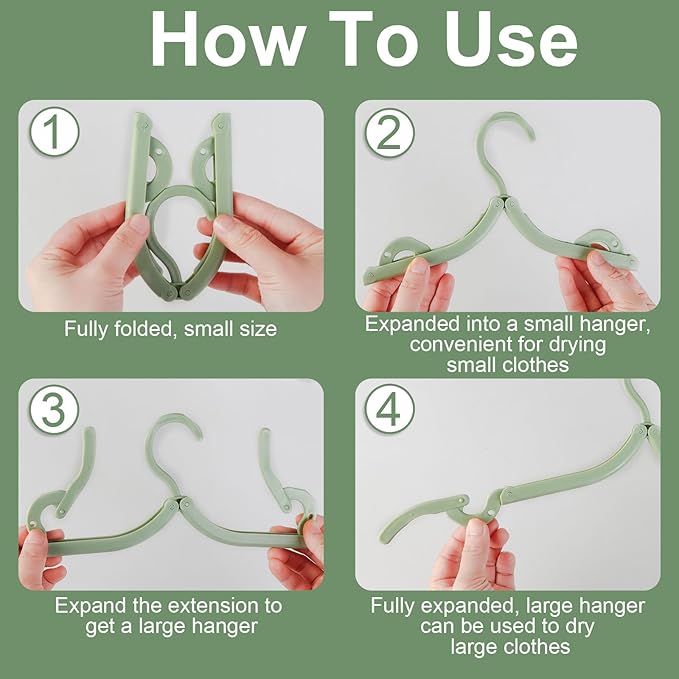 How To Use

1

Fully folded, small size

2

Expanded into a small hanger, convenient for drying small clothes

3

Expand the extension to get a large hanger

4

Fully expanded, large hanger can be used to dry large clothes