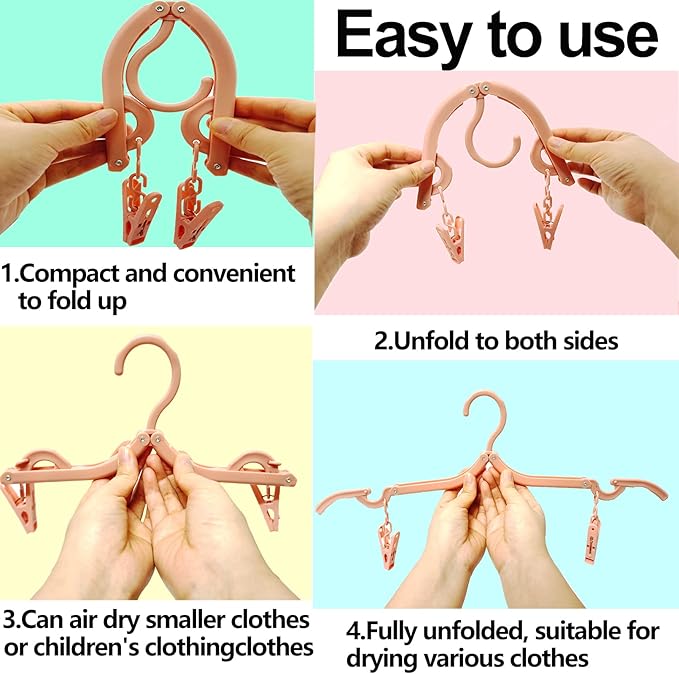 Easy to use

1.Compact and convenient to fold up

2.Unfold to both sides

3.Can air dry smaller clothes or children's clothingclothes

4.Fully unfolded, suitable for drying various clothes